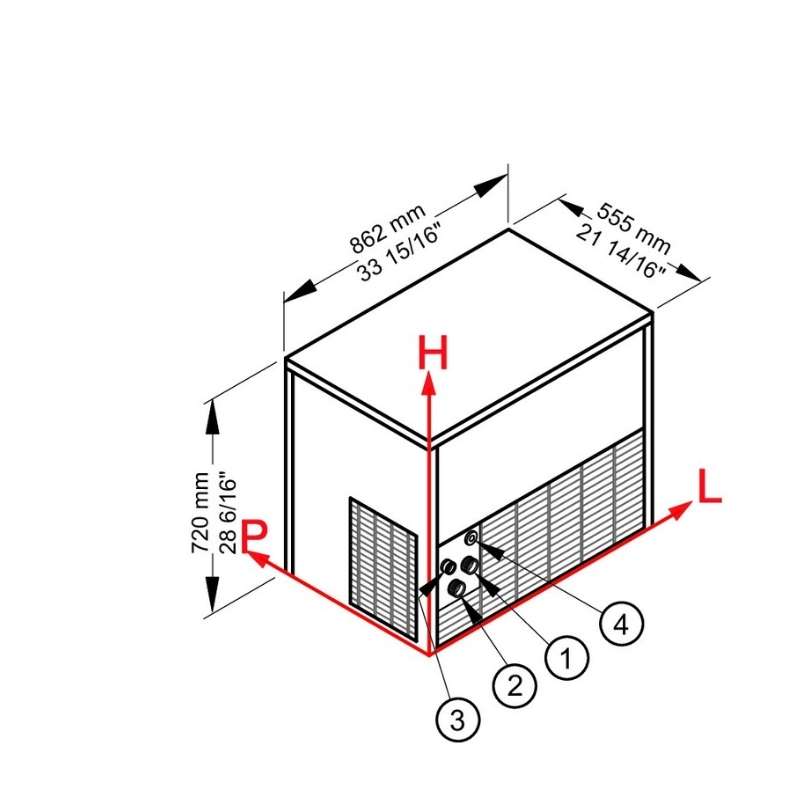 862 mm
33 15/16"

555 mm
21 14/16"

H

720 mm
28 6/16"

P

L

4

1

2

3